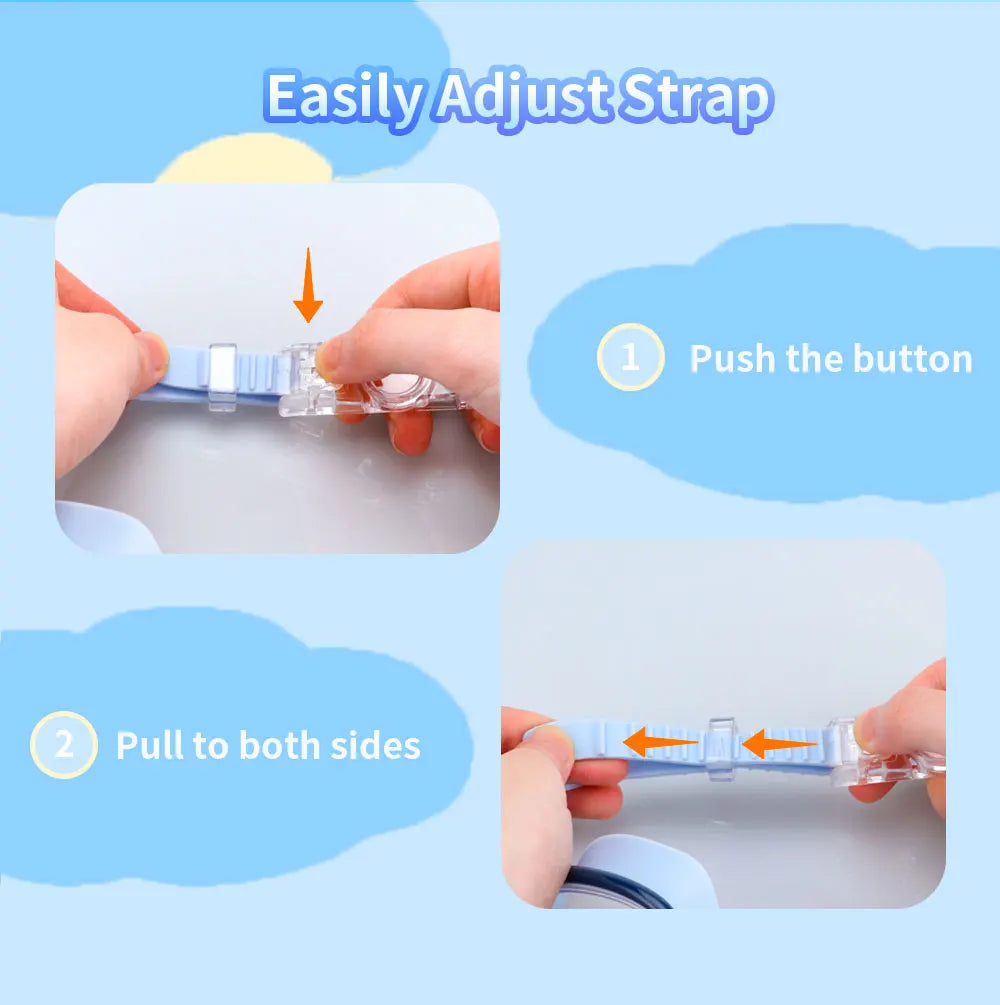 Easily Adjust Strap

1 Push the button

2 Pull to both sides