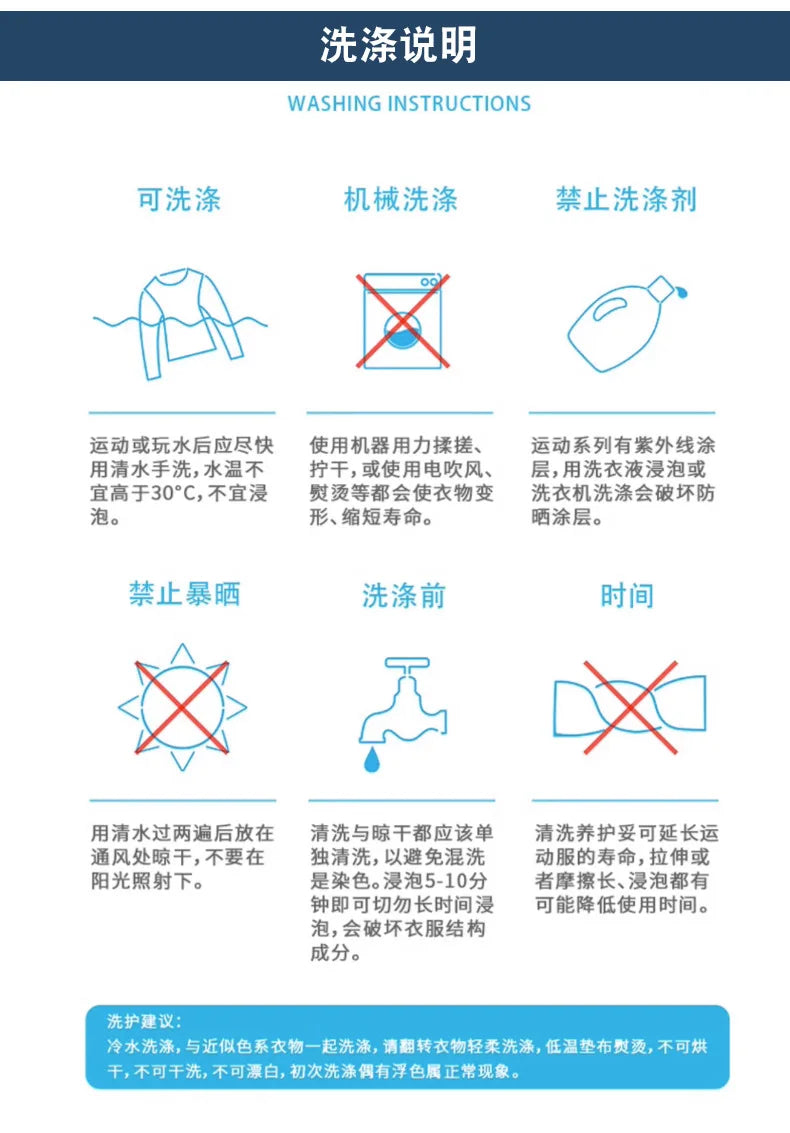 洗涤说明

WASHING INSTRUCTIONS

可洗涤

运动或玩水后应尽快用清水手洗，水温不宜高于30°C，不宜浸泡。

机械洗涤

使用机器用力揉搓、拧干，或使用电吹风、熨烫等都会使衣物变形、缩短寿命。

禁止洗涤剂

运动系列有紫外线涂层，用洗衣液浸泡或洗衣机洗涤会破坏防晒涂层。

禁止暴晒

用清水过两遍后放在通风处晾干，不要在阳光照射下。

洗涤前

清洗与晾干都应该单独清洗，以避免混洗是染色。浸泡5-10分钟即可切勿长时间浸泡，会破坏衣服结构成分。

时间

清洗养护妥可延长运动服的寿命，拉伸或者摩擦长、浸泡都有可能降低使用时间。

洗护建议：
冷水洗涤，与近似色系衣物一起洗涤，请翻转衣物轻柔洗涤，低温垫布熨烫，不可烘干，不可干洗，不可漂白，初次洗涤偶有浮色属正常现象。