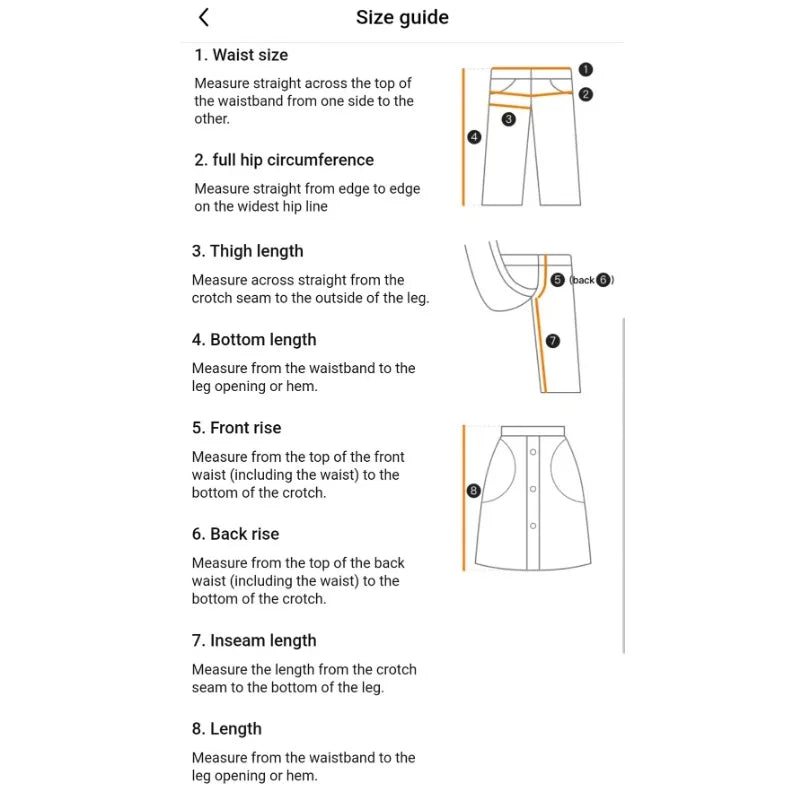 Size guide

1. Waist size

Measure straight across the top of the waistband from one side to the other.

2. full hip circumference

Measure straight from edge to edge on the widest hip line

3. Thigh length

Measure across straight from the crotch seam to the outside of the leg.

4. Bottom length

Measure from the waistband to the leg opening or hem.

5. Front rise

Measure from the top of the front waist (including the waist) to the bottom of the crotch.

6. Back rise

Measure from the top of the back waist (including the waist) to the bottom of the crotch.

7. Inseam length

Measure the length from the crotch seam to the bottom of the leg.

8. Length

Measure from the waistband to the leg opening or hem.

1 2 3 4

5 (back 6)

7

8