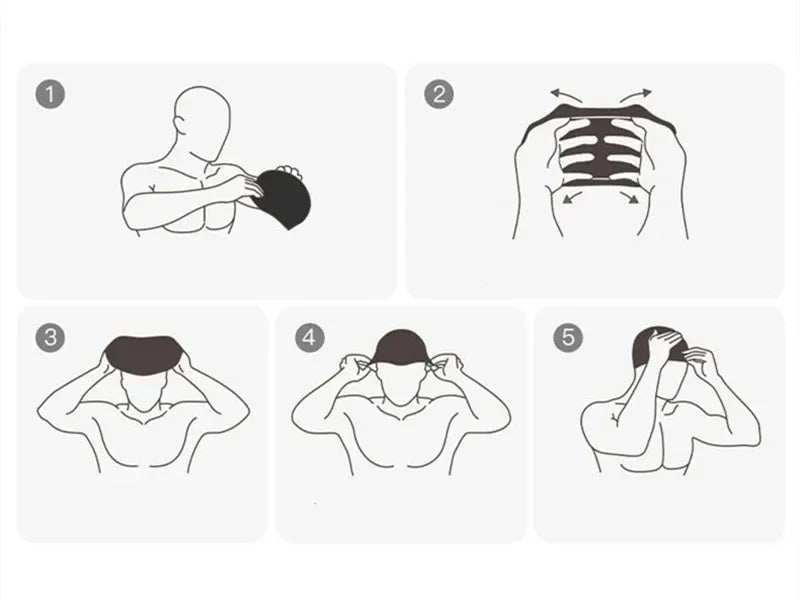 1

2

3

4

5