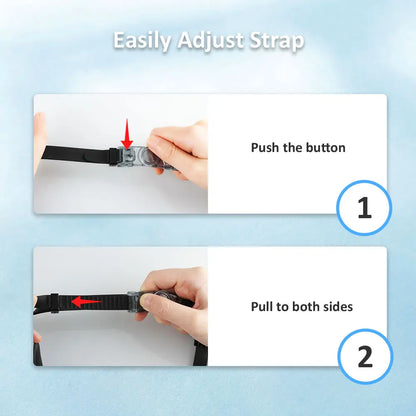 Easily Adjust Strap

Push the button

1

Pull to both sides

2