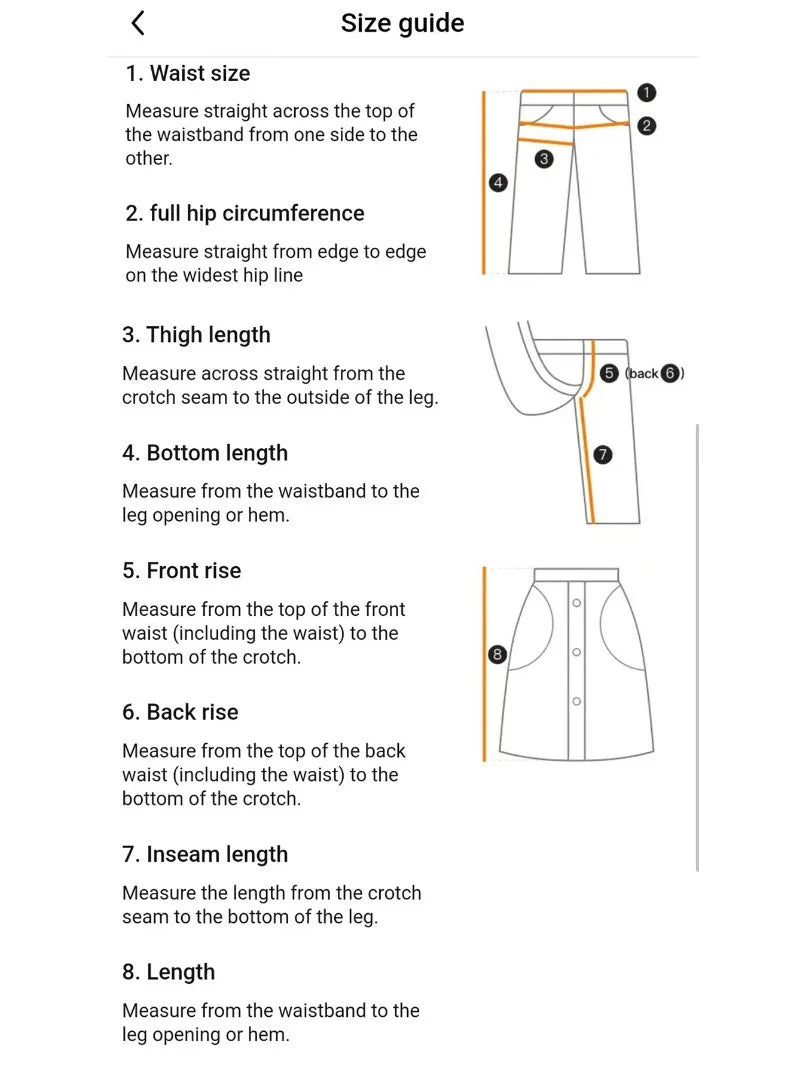 Size guide

1. Waist size

Measure straight across the top of the waistband from one side to the other.

2. full hip circumference

Measure straight from edge to edge on the widest hip line

3. Thigh length

Measure across straight from the crotch seam to the outside of the leg.

4. Bottom length

Measure from the waistband to the leg opening or hem.

5. Front rise

Measure from the top of the front waist (including the waist) to the bottom of the crotch.

6. Back rise

Measure from the top of the back waist (including the waist) to the bottom of the crotch.

7. Inseam length

Measure the length from the crotch seam to the bottom of the leg.

8. Length

Measure from the waistband to the leg opening or hem.

1
2
3
4
5 (back 6)
7
8