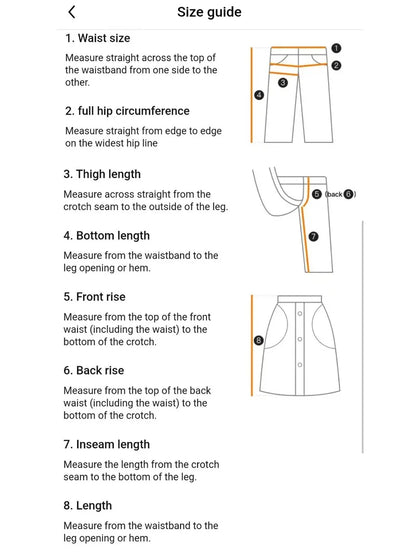 Size guide

1. Waist size

Measure straight across the top of the waistband from one side to the other.

2. full hip circumference

Measure straight from edge to edge on the widest hip line

3. Thigh length

Measure across straight from the crotch seam to the outside of the leg.

4. Bottom length

Measure from the waistband to the leg opening or hem.

5. Front rise

Measure from the top of the front waist (including the waist) to the bottom of the crotch.

6. Back rise

Measure from the top of the back waist (including the waist) to the bottom of the crotch.

7. Inseam length

Measure the length from the crotch seam to the bottom of the leg.

8. Length

Measure from the waistband to the leg opening or hem.

1
2
3
4
5 (back 6)
7
8