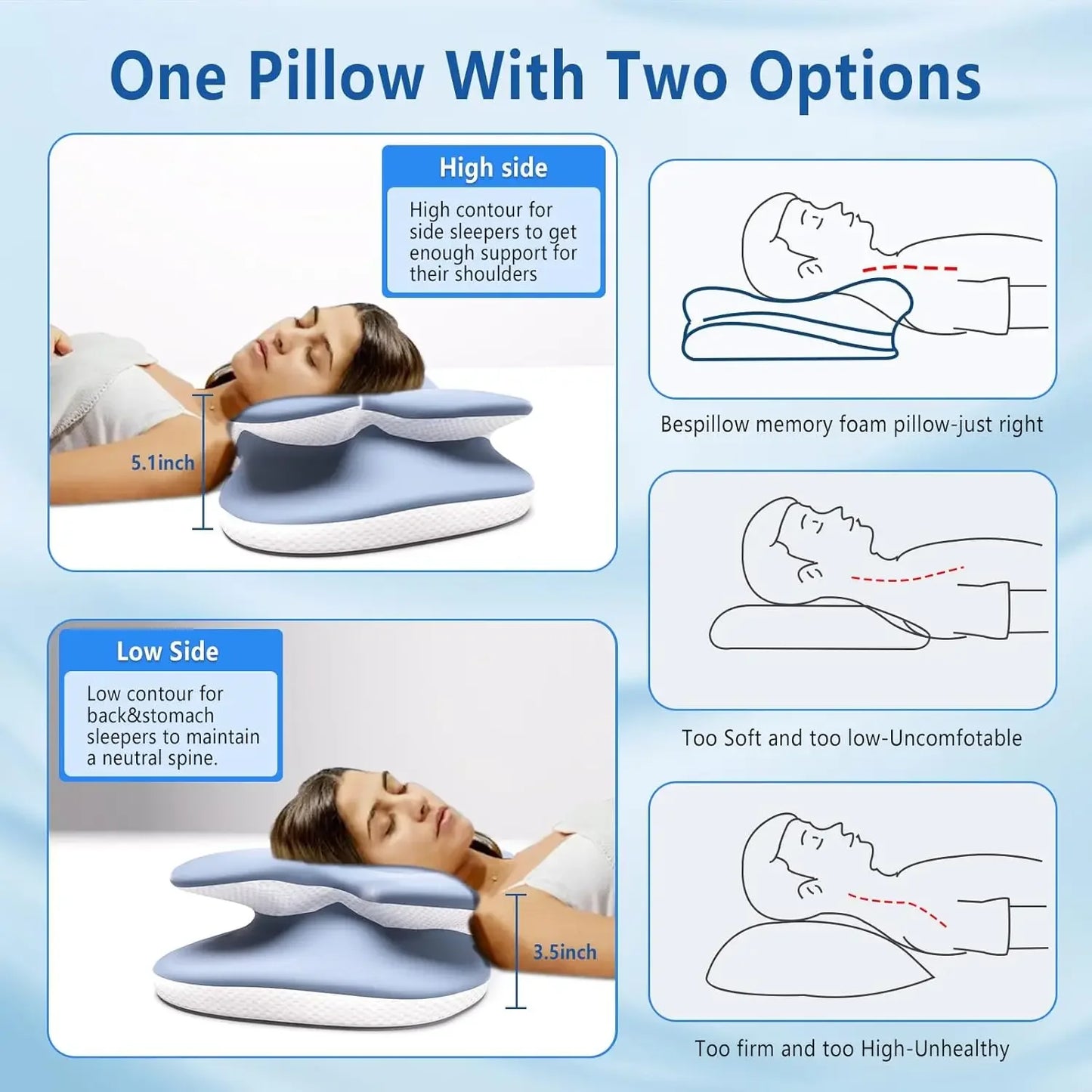 One Pillow With Two Options

High side

High contour for side sleepers to get enough support for their shoulders

5.1inch

Low Side

Low contour for back&stomach sleepers to maintain a neutral spine.

3.5inch

Bespillow memory foam pillow-just right

Too Soft and too low-Uncomfotable

Too firm and too High-Unhealthy